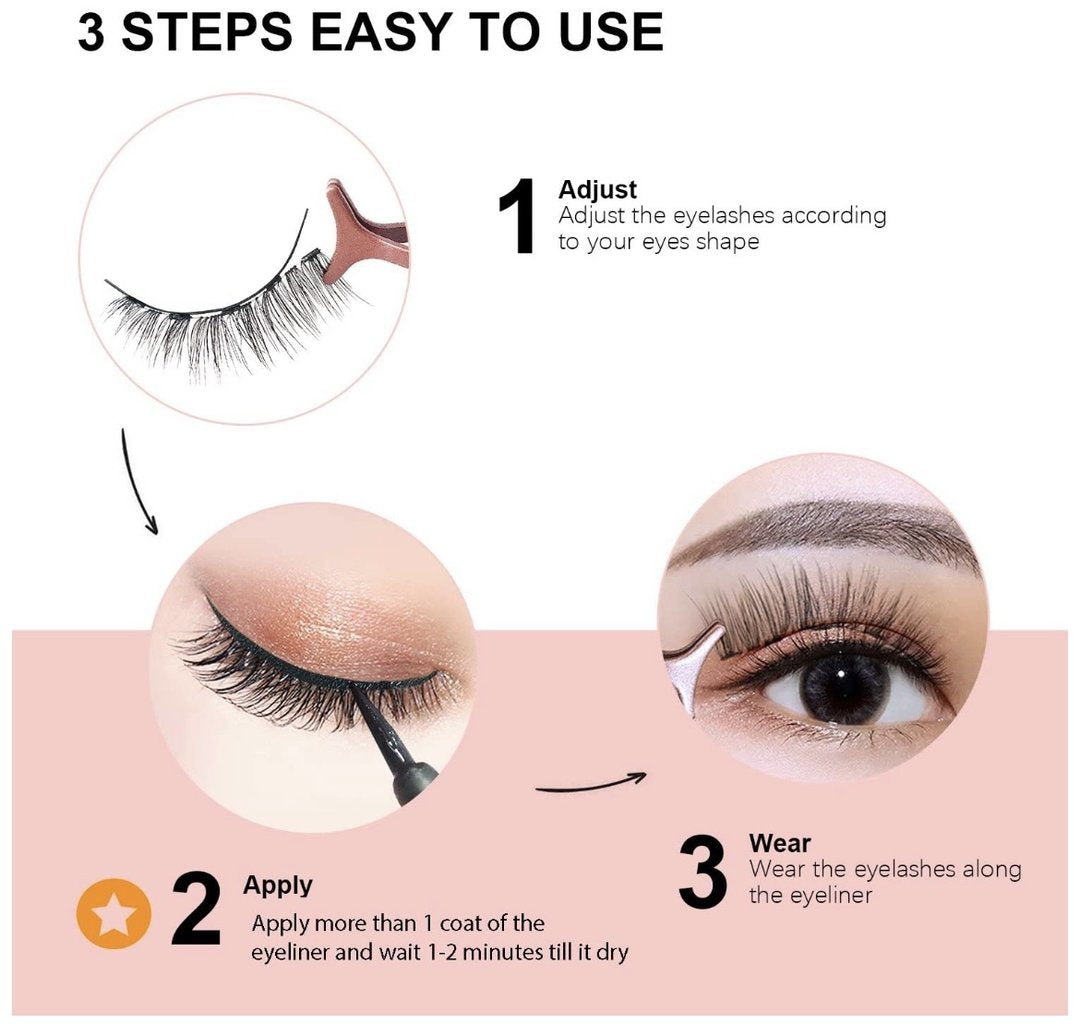 3 STEPS EASY TO USE

1 Adjust
Adjust the eyelashes according to your eyes shape

2 Apply
Apply more than 1 coat of the eyeliner and wait 1-2 minutes till it dry

3 Wear
Wear the eyelashes along the eyeliner